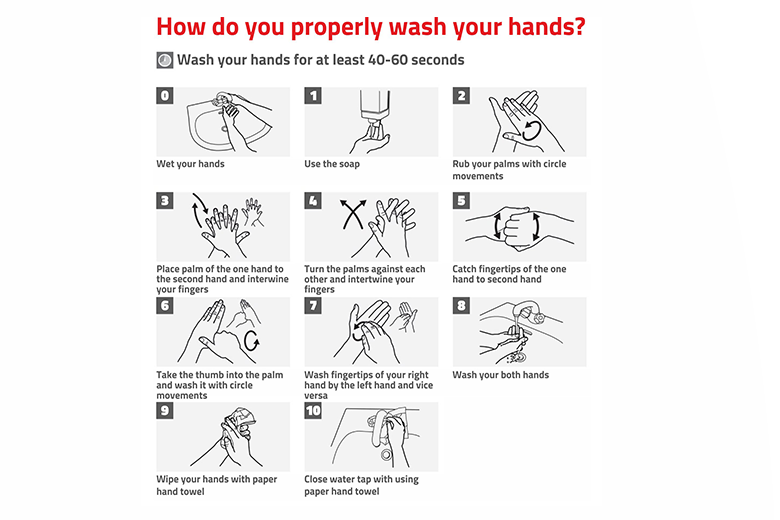 How do you properly wash your hands?

Wash your hands for at least 40-60 seconds

0
Wet your hands

1
Use the soap

2
Rub your palms with circle movements

3
Place palm of the one hand to the second hand and interwine your fingers

4
Turn the palms against each other and intertwine your fingers

5
Catch fingertips of the one hand to second hand

6
Take the thumb into the palm and wash it with circle movements

7
Wash fingertips of your right hand by the left hand and vice versa

8
Wash your both hands

9
Wipe your hands with paper hand towel

10
Close water tap with using paper hand towel